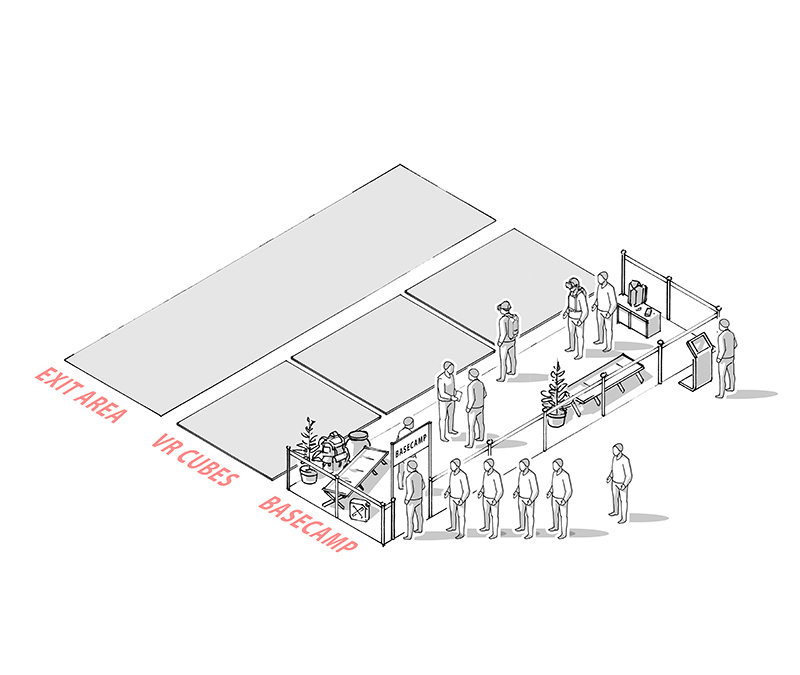 EXIT AREA
VR CUBES
BASECAMP
BASECAMP