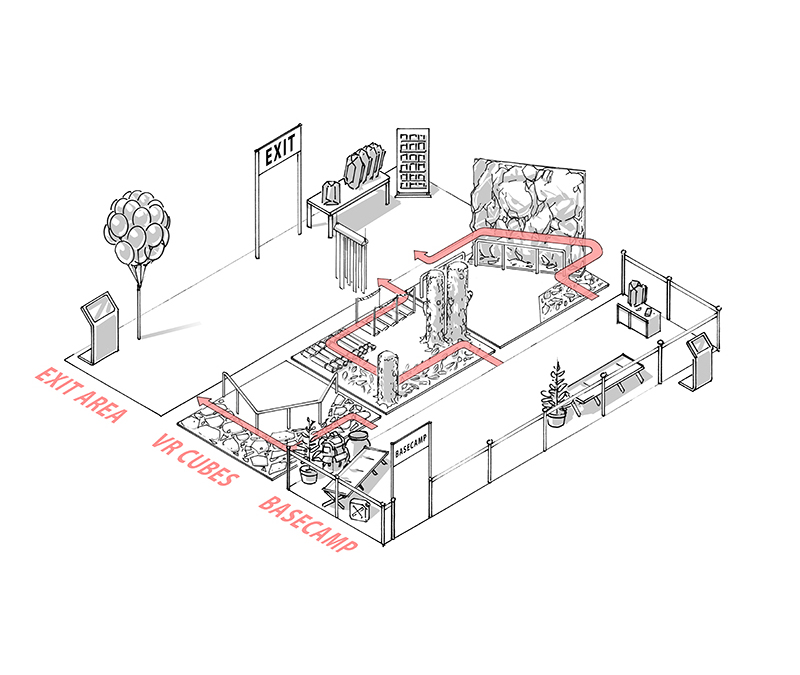 EXIT

BASECAMP

EXIT AREA

VR CUBES

BASECAMP